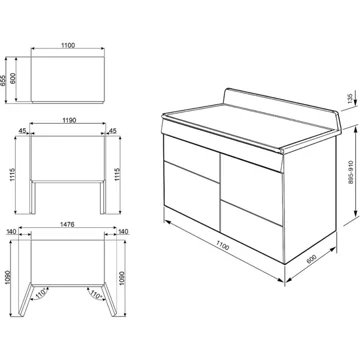 1100
655
600

1190
45
45
1115
1115

1476
140
140
1090
1090
110°
110°

135
895-910
1100
600