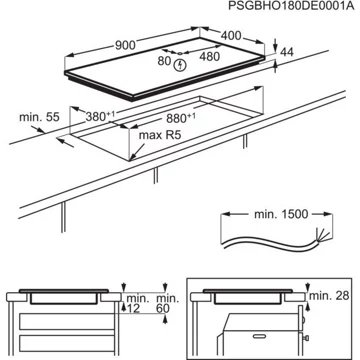 PSGBHO180DE0001A

900
400
44
80
480
min. 55
$380^{+1}$
$880^{+1}$
max R5
min. 1500
min.
12
min.
60
min. 28