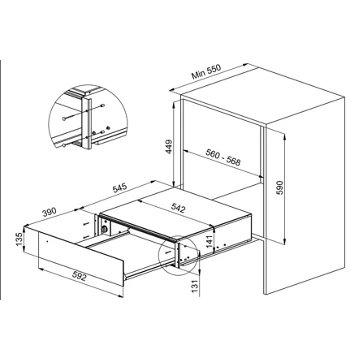 Min 550

449

560 - 568

590

545

542

390

135

141

592

131