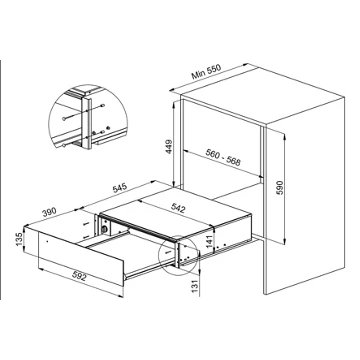 Min 550
449
560 - 568
590
545
542
390
135
141
592
131