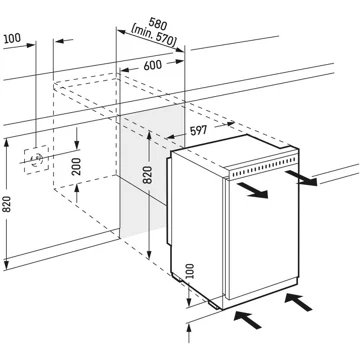 100
580
(min. 570)
600
597
200
820
820
100