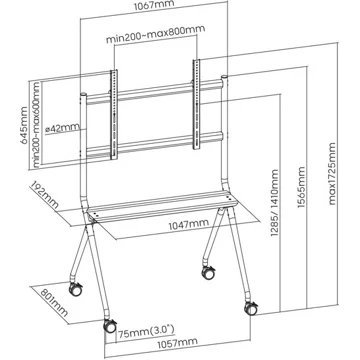 1067mm

min200~max800mm

645mm

min200~max600mm

ø42mm

192mm

1047mm

1285/ 1410mm

1565mm

max1725mm

801mm

75mm(3.0")

1057mm