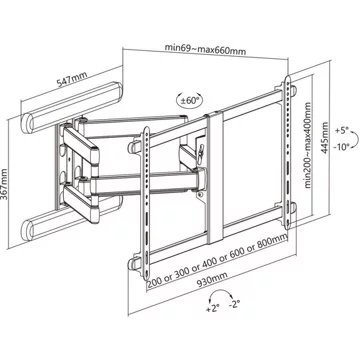 min69~max660mm

547mm

±60°

367mm

min200~max400mm

445mm

+5°

-10°

200 or 300 or 400 or 600 or 800mm

930mm

+2°

-2°