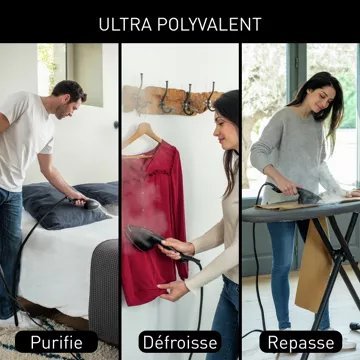 ULTRA POLYVALENT

Purifie

Défroisse

Repasse