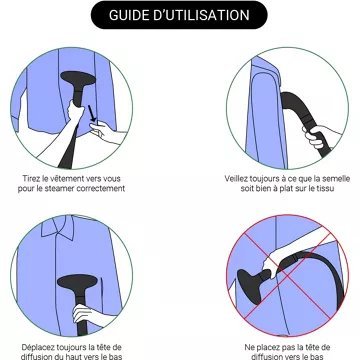 GUIDE D'UTILISATION

Tirez le vêtement vers vous pour le steamer correctement

Veillez toujours à ce que la semelle soit bien à plat sur le tissu

Déplacez toujours la tête de diffusion du haut vers le bas

Ne placez pas la tête de diffusion vers le bas