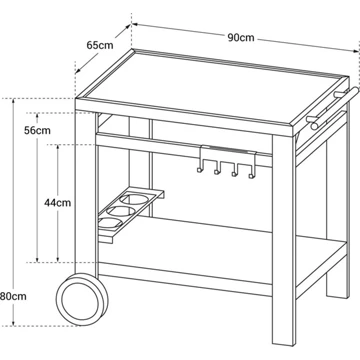 65cm
90cm
56cm
44cm
80cm