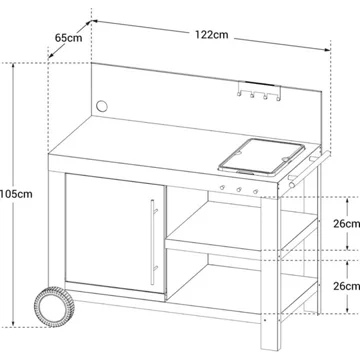 65cm

122cm

105cm

26cm

26cm