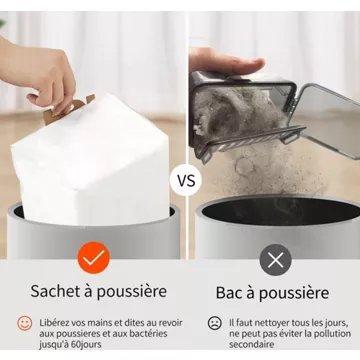 VS

Sachet à poussière

Libérez vos mains et dites au revoir aux poussieres et aux bactéries jusqu'à 60jours

Bac à poussière

Il faut nettoyer tous les jours, ne peut pas éviter la pollution secondaire