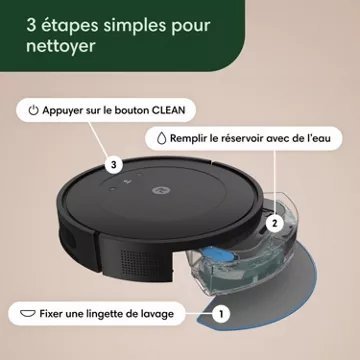 3 étapes simples pour nettoyer

Appuyer sur le bouton CLEAN

Remplir le réservoir avec de l'eau

3

2

Fixer une lingette de lavage

1