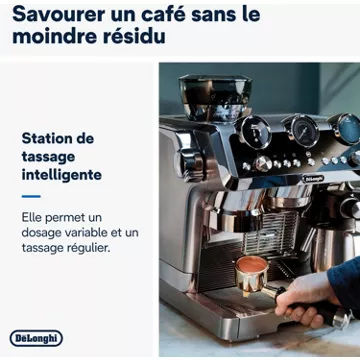 Savourer un café sans le moindre résidu

Station de tassage intelligente

Elle permet un dosage variable et un tassage régulier.

DeLonghi

DeLonghi