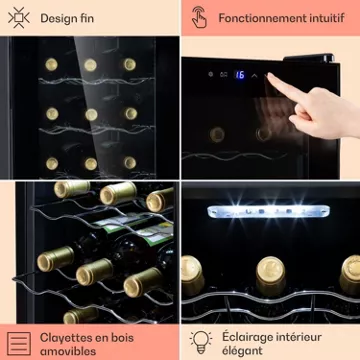 Design fin

Fonctionnement intuitif

16

Clayettes en bois amovibles

Éclairage intérieur élégant